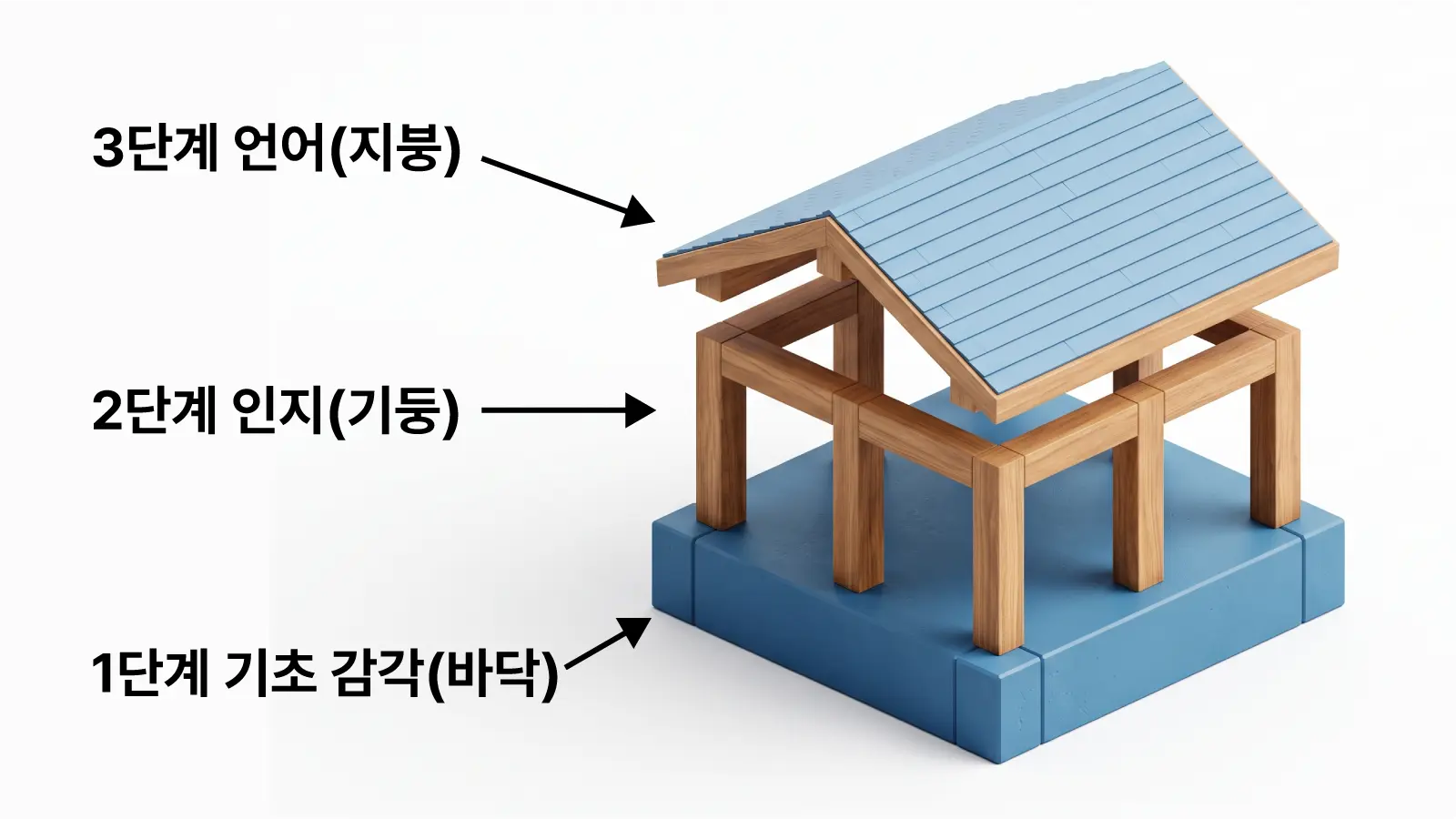 3단계 언어(지붕)

2단계 인지(기둥)

1단계 기초 감각(바닥)